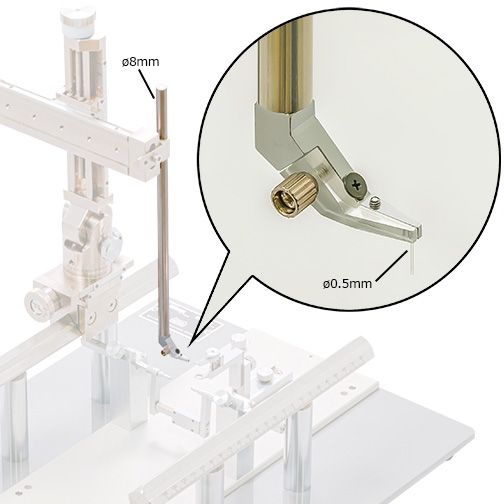 ø8mm

ø0.5mm